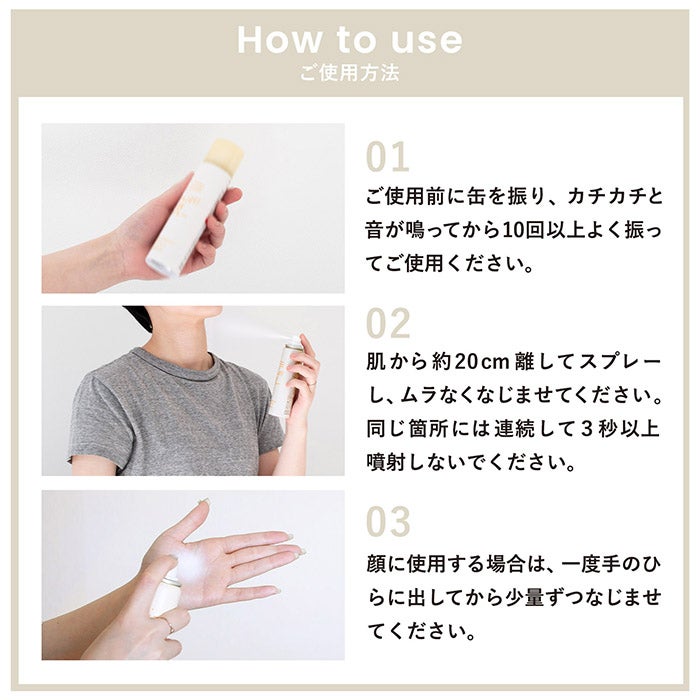 How to use
ご使用方法

01
ご使用前に缶を振り、カチカチと音が鳴ってから10回以上よく振ってご使用ください。

02
肌から約20cm離してスプレーし、ムラなくなじませてください。同じ箇所には連続して3秒以上噴射しないでください。

03
顔に使用する場合は、一度手のひらに出してから少量ずつなじませてください。