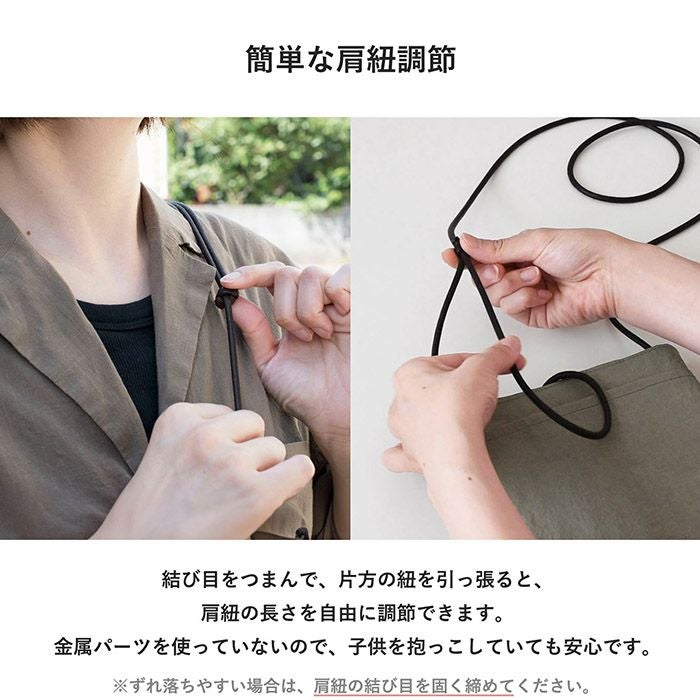 簡単な肩紐調節

結び目をつまんで、片方の紐を引っ張ると、
肩紐の長さを自由に調節できます。
金属パーツを使っていないので、子供を抱っこしていても安心です。

※ずれ落ちやすい場合は、肩紐の結び目を固く締めてください。