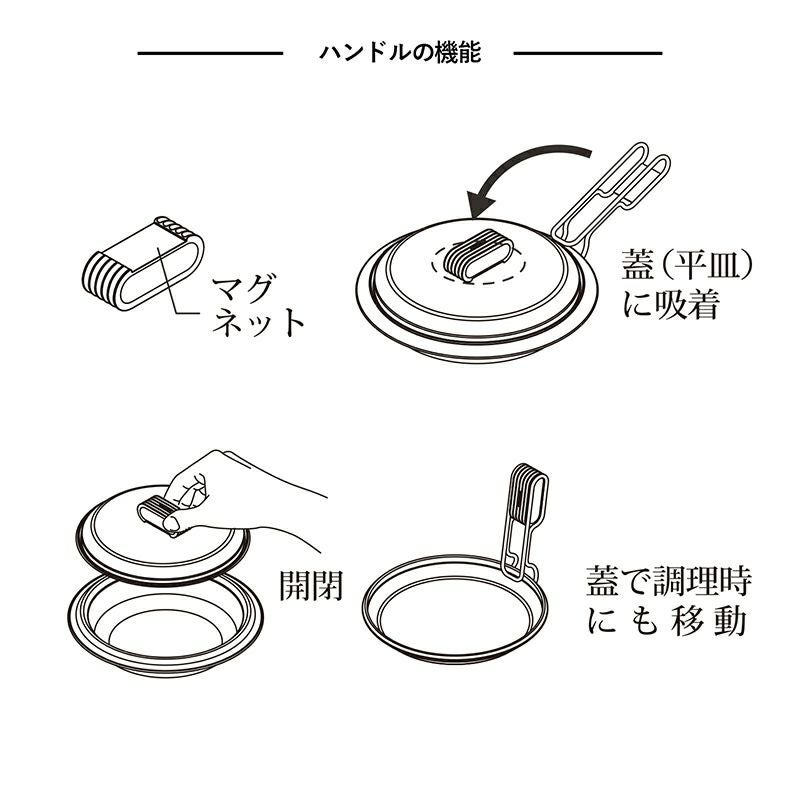 ハンドルの機能

マグネット

蓋（平皿）に吸着

開閉

蓋で調理時にも移動