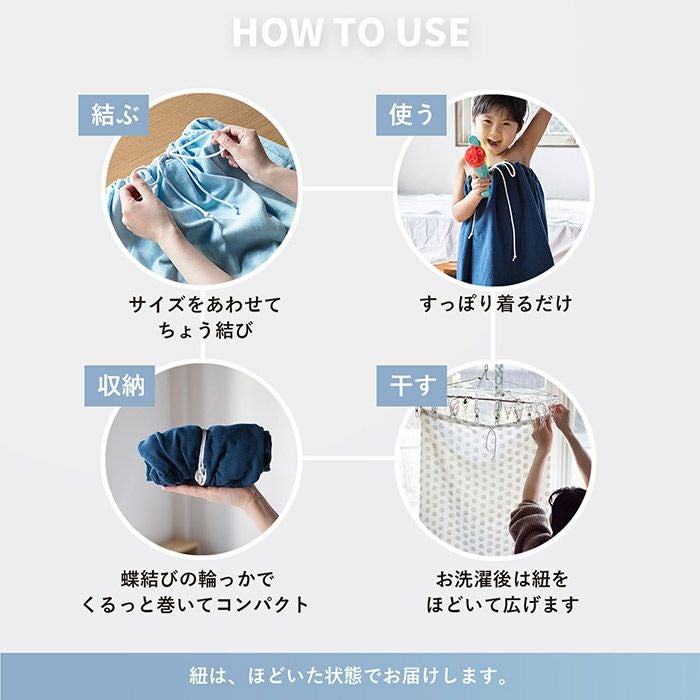 HOW TO USE

結ぶ

サイズをあわせて
ちょう結び

使う

すっぽり着るだけ

収納

蝶結びの輪っかで
くるっと巻いてコンパクト

干す

お洗濯後は紐を
ほどいて広げます

紐は、ほどいた状態でお届けします。