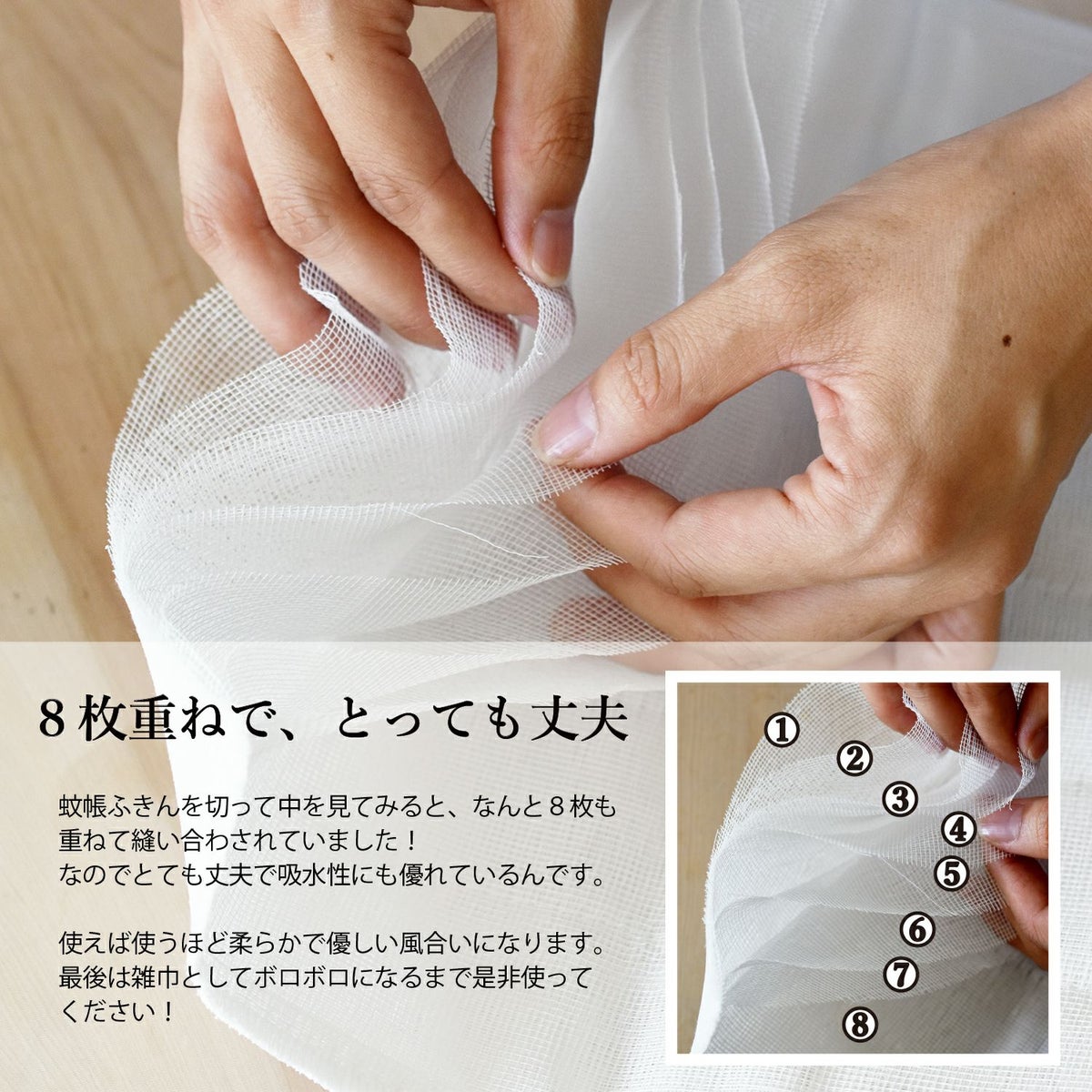 ８枚重ねで、とっても丈夫

蚊帳ふきんを切って中を見てみると、なんと８枚も重ねて縫い合わされていました！
なのでとても丈夫で吸水性にも優れているんです。

使えば使うほど柔らかで優しい風合いになります。
最後は雑巾としてボロボロになるまで是非使ってください！

①
②
③
④
⑤
⑥
⑦
⑧