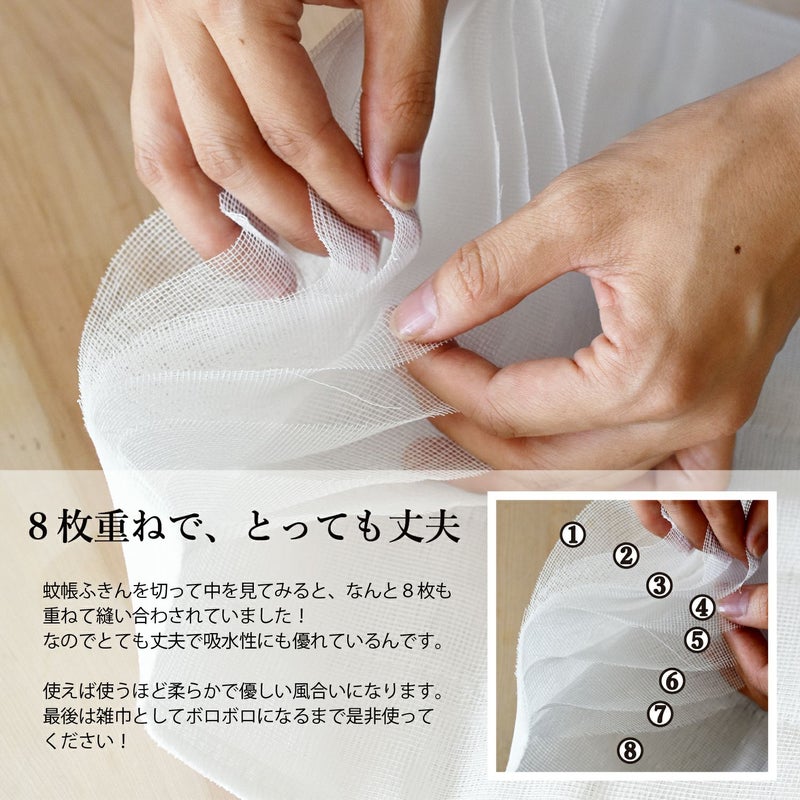 8枚重ねで、とっても丈夫

蚊帳ふきんを切って中を見てみると、なんと８枚も重ねて縫い合わされていました！
なのでとても丈夫で吸水性にも優れているんです。

使えば使うほど柔らかで優しい風合いになります。
最後は雑巾としてボロボロになるまで是非使ってください！

①
②
③
④
⑤
⑥
⑦
⑧