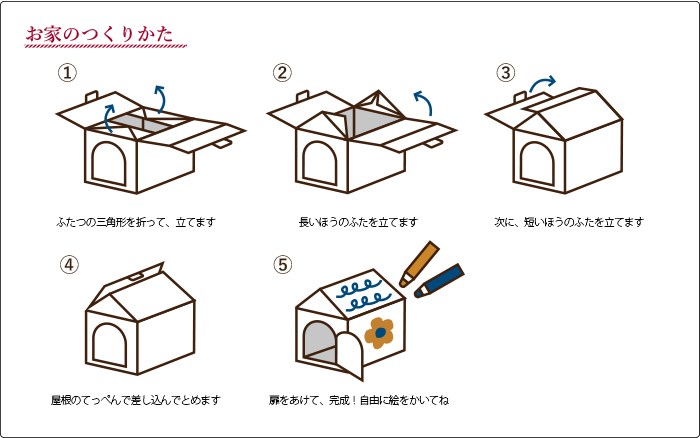 お家のつくりかた

①
ふたつの三角形を折って、立てます

②
長いほうのふたを立てます

③
次に、短いほうのふたを立てます

④
屋根のてっぺんで差し込んでとめます

⑤
扉をあけて、完成！自由に絵をかいてね