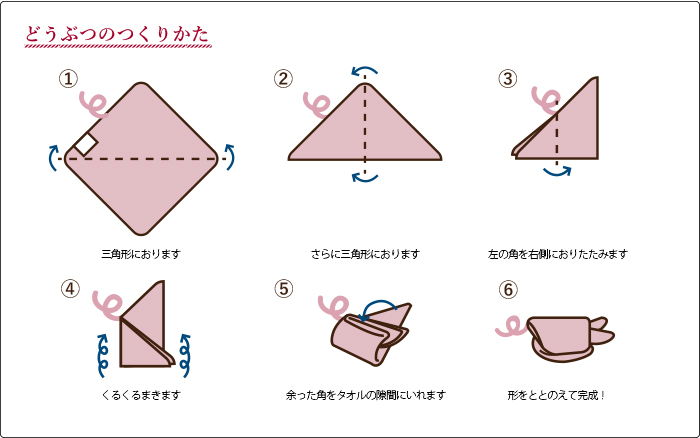 どうぶつのつくりかた

①

三角形におります

②

さらに三角形におります

③

左の角を右側におりたたみます

④

くるくるまきます

⑤

余った角をタオルの隙間にいれます

⑥

形をととのえて完成！