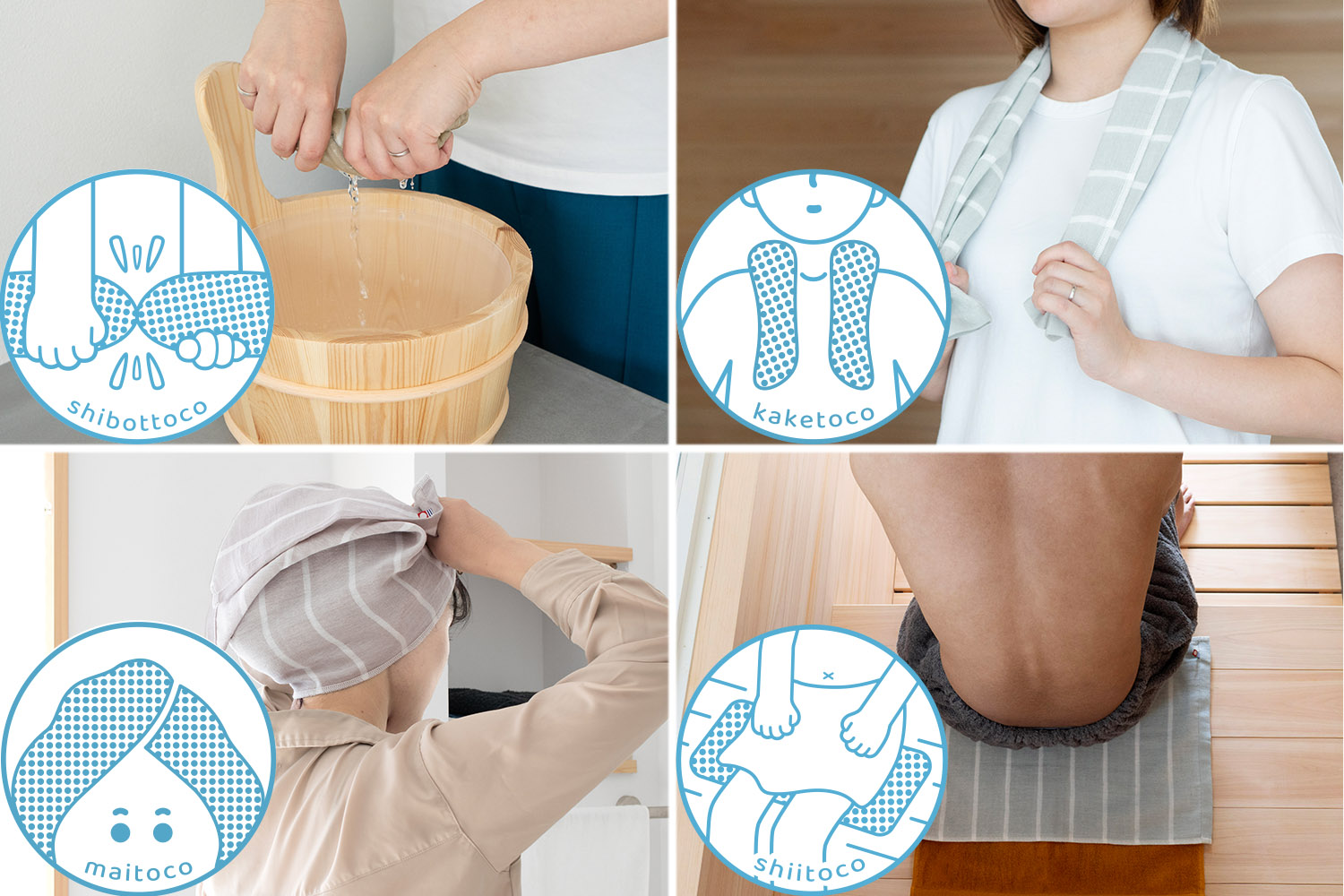 shibottoco

kaketoco

maitoco

shiitoco