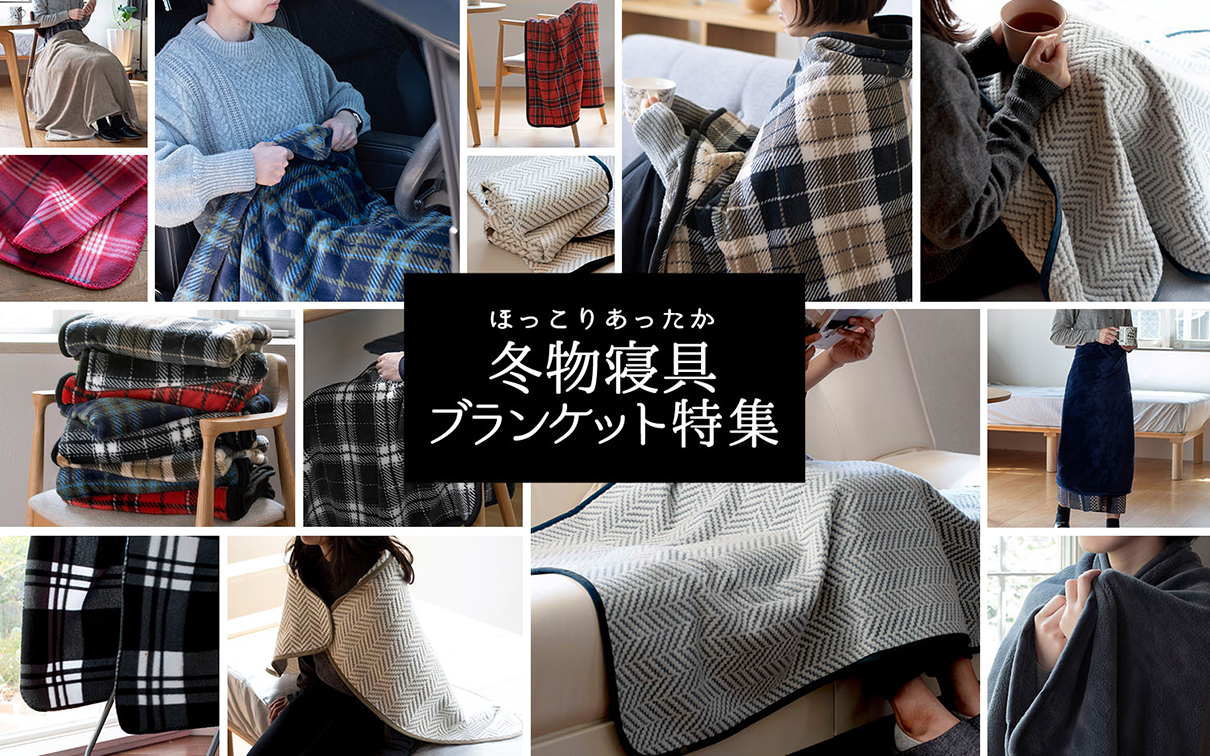 ほっこりあったか
冬物寝具
ブランケット特集