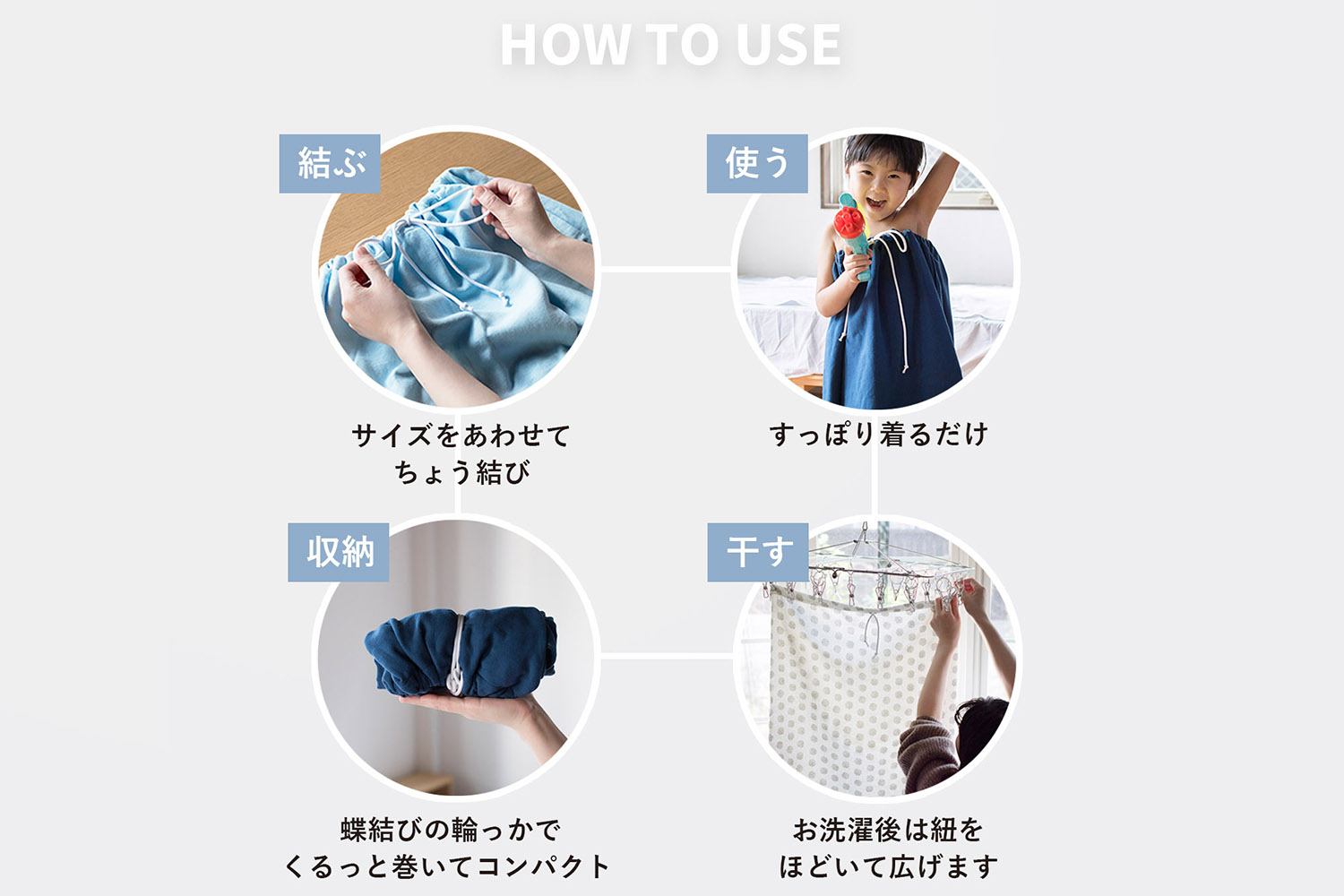 HOW TO USE

結ぶ

サイズをあわせて
ちょう結び

使う

すっぽり着るだけ

収納

蝶結びの輪っかで
くるっと巻いてコンパクト

干す

お洗濯後は紐を
ほどいて広げます